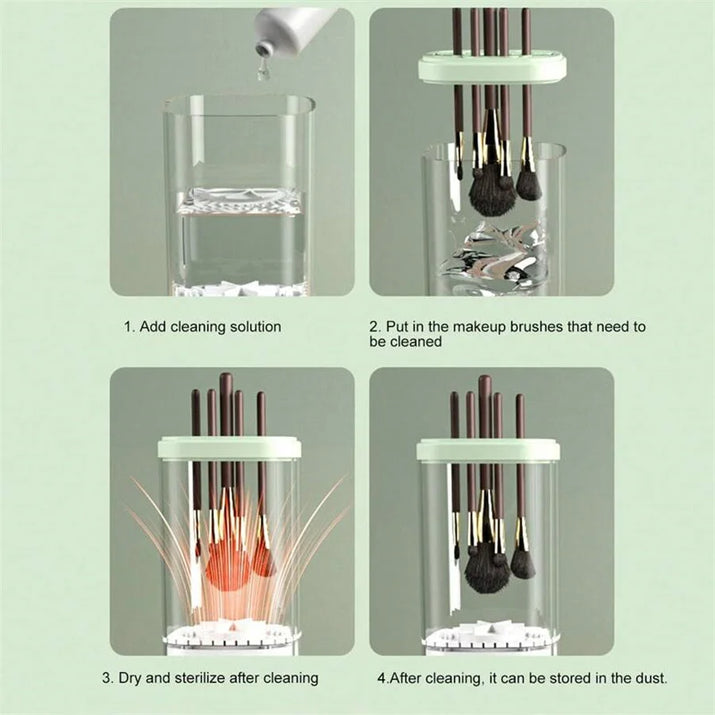 1. Add cleaning solution

2. Put in the makeup brushes that need to be cleaned

3. Dry and sterilize after cleaning

4.After cleaning, it can be stored in the dust.