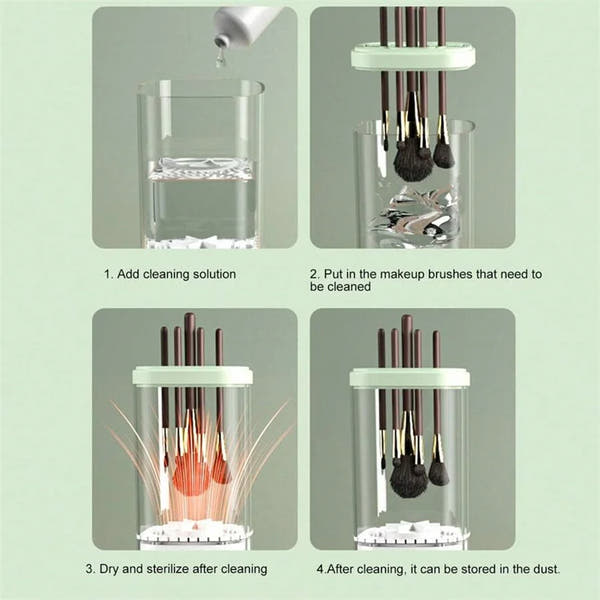 1. Add cleaning solution

2. Put in the makeup brushes that need to be cleaned

3. Dry and sterilize after cleaning

4.After cleaning, it can be stored in the dust.